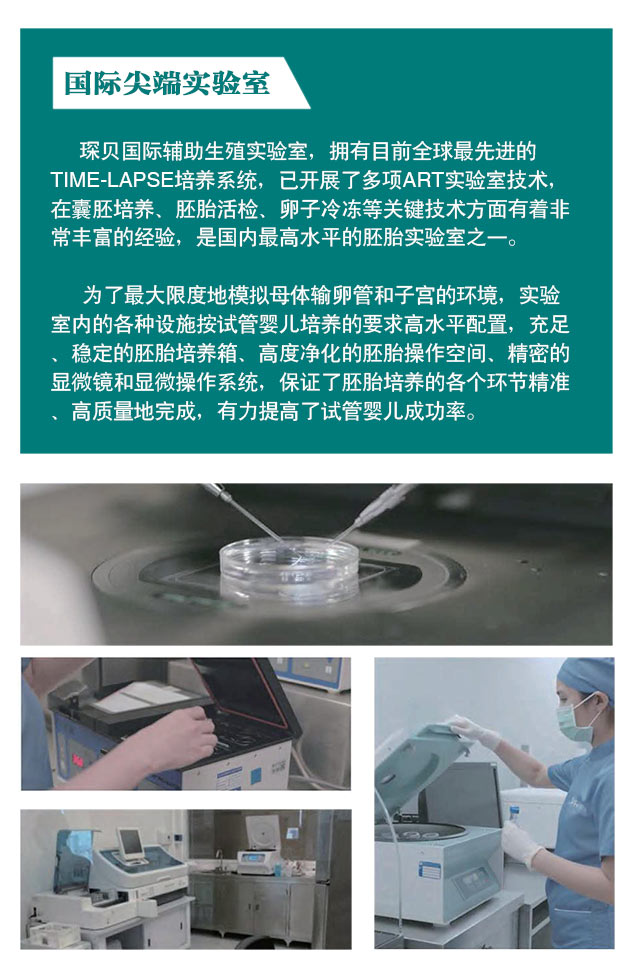 国际尖端实验室

琛贝国际辅助生殖实验室，拥有目前全球最先进的TIME-LAPSE培养系统，已开展了多项ART实验室技术，在囊胚培养、胚胎活检、卵子冷冻等关键技术方面有着非常丰富的经验，是国内最高水平的胚胎实验室之一。

为了最大限度地模拟母体输卵管和子宫的环境，实验室内的各种设施按试管婴儿培养的要求高水平配置，充足、稳定的胚胎培养箱、高度净化的胚胎操作空间、精密的显微镜和显微操作系统，保证了胚胎培养的各个环节精准、高质量地完成，有力提高了试管婴儿成功率。